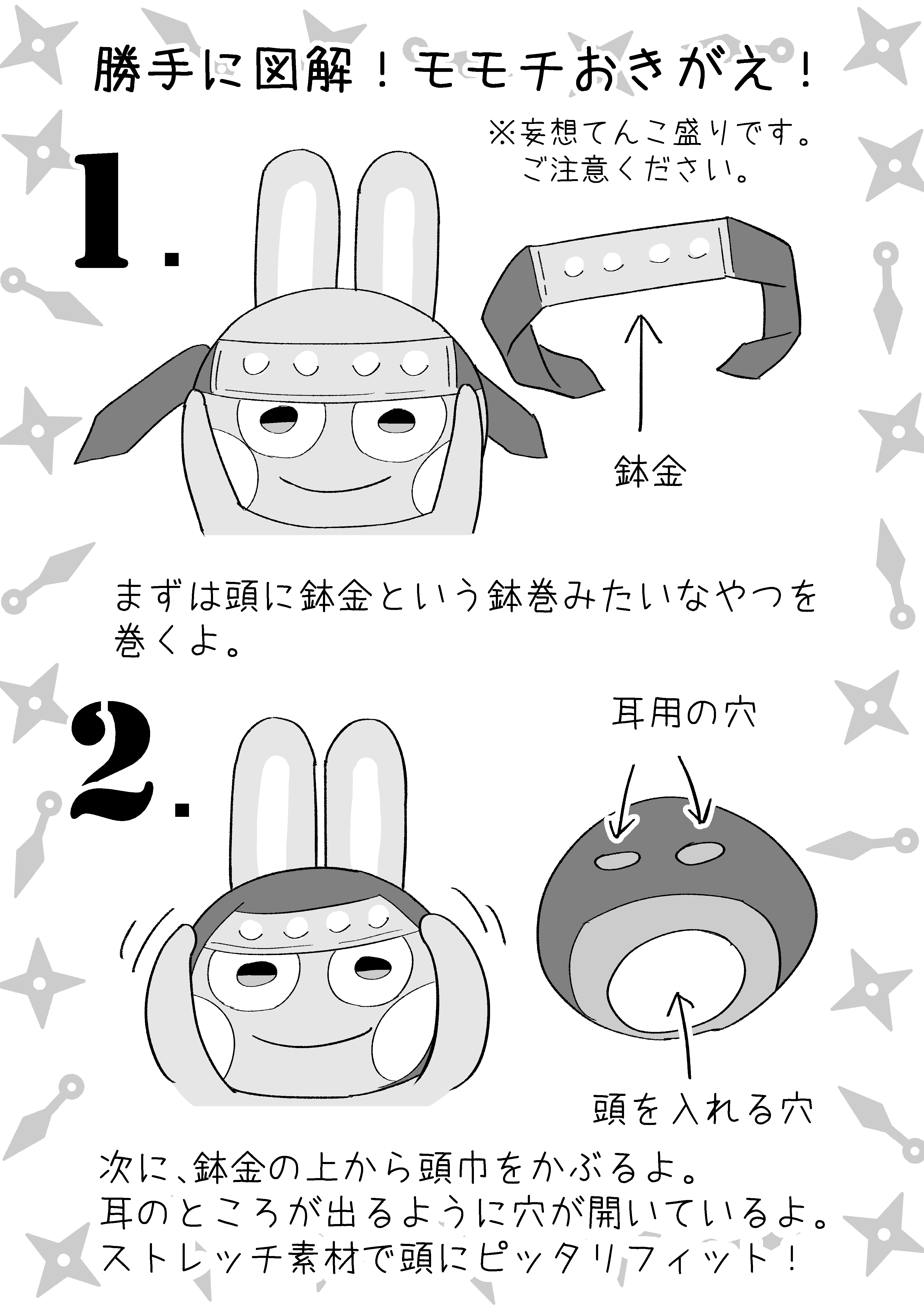 勝手に図解！モモチおきがえ！

※妄想てんこ盛りです。
ご注意ください。

1.

鉢金

まずは頭に鉢金という鉢巻みたいなやつを巻くよ。

2.

耳用の穴

頭を入れる穴

次に、鉢金の上から頭巾をかぶるよ。
耳のところが出るように穴が開いているよ。
ストレッチ素材で頭にピッタリフィット！